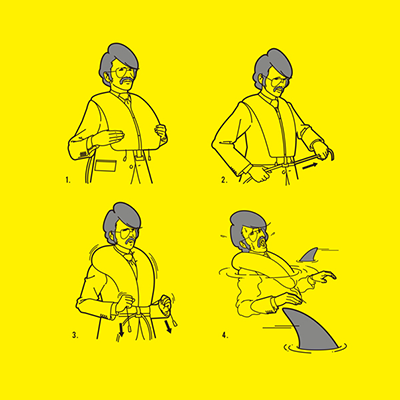 1.

2.

3.

4.